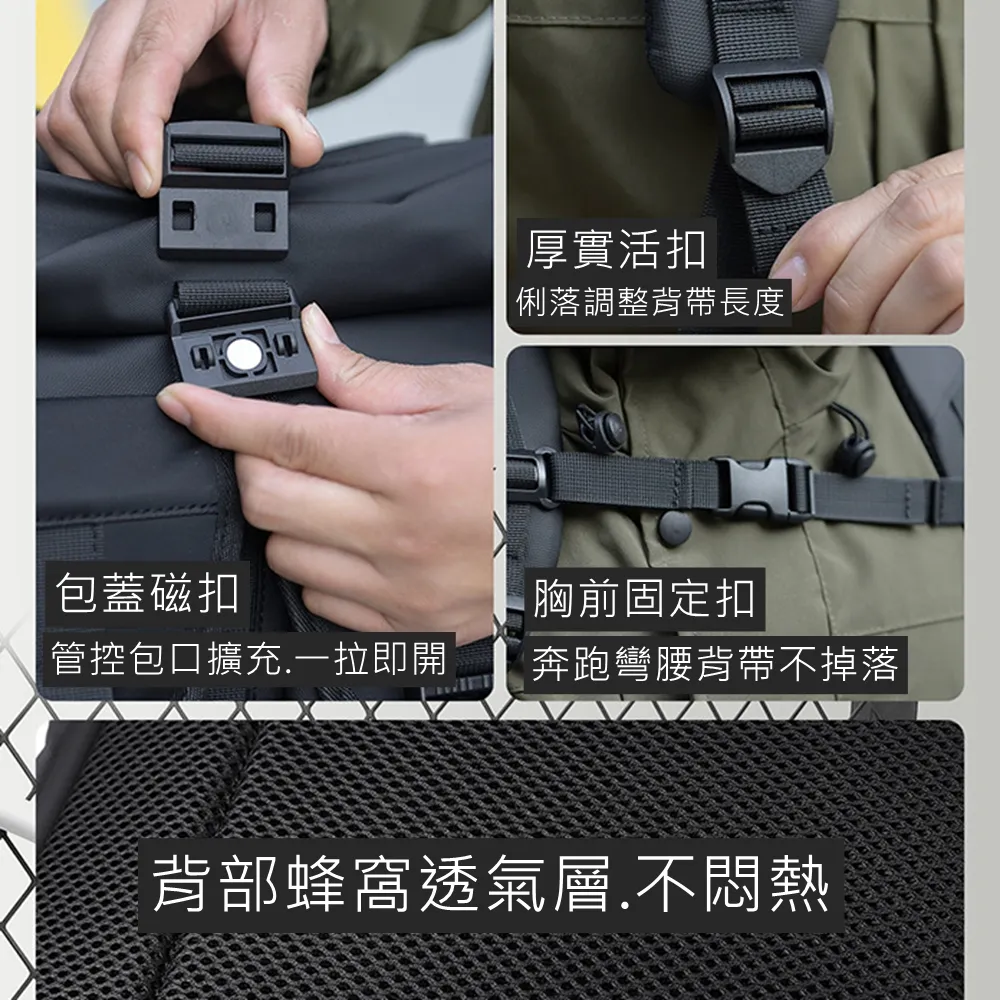 厚實活扣
俐落調整背帶長度

包蓋磁扣
管控包口擴充.一拉即開

胸前固定扣
奔跑彎腰背帶不掉落

背部蜂窩透氣層.不悶熱