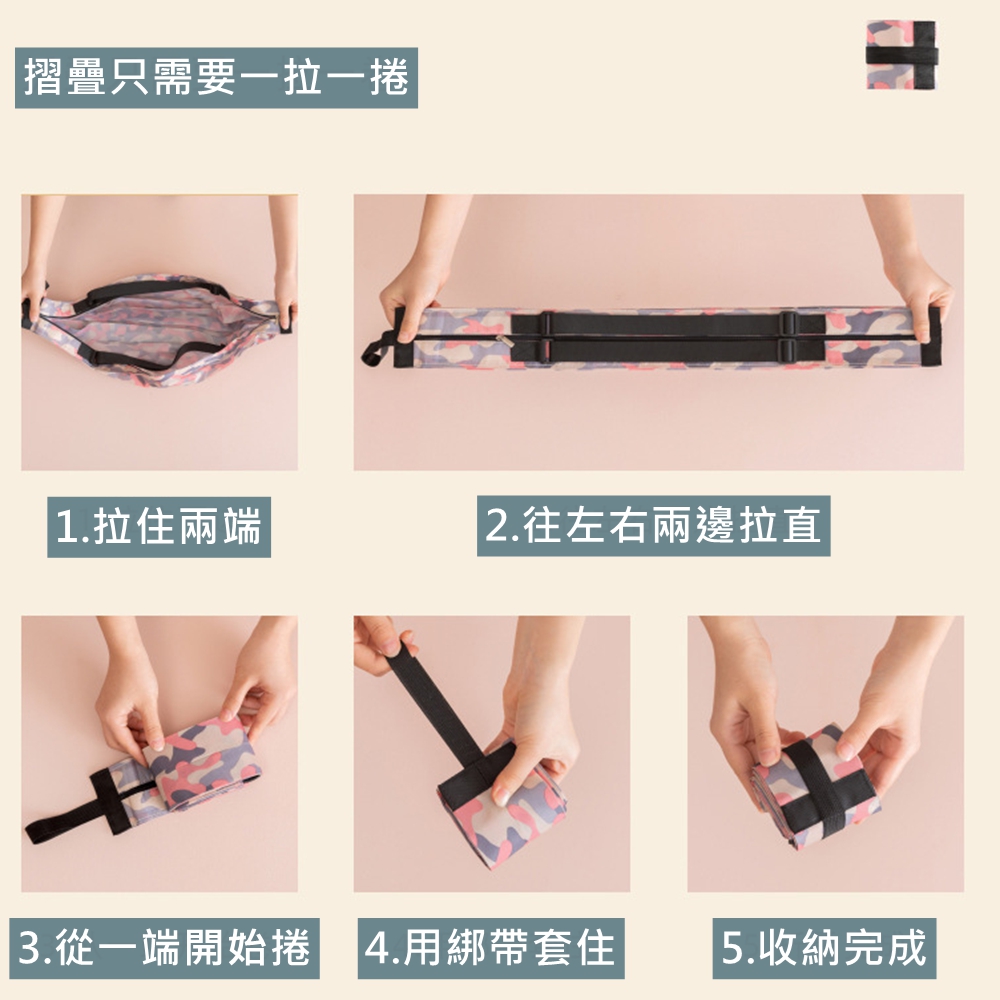 摺疊只需要一拉一捲

1.拉住兩端

2.往左右兩邊拉直

3.從一端開始捲

4.用綁帶套住

5.收納完成